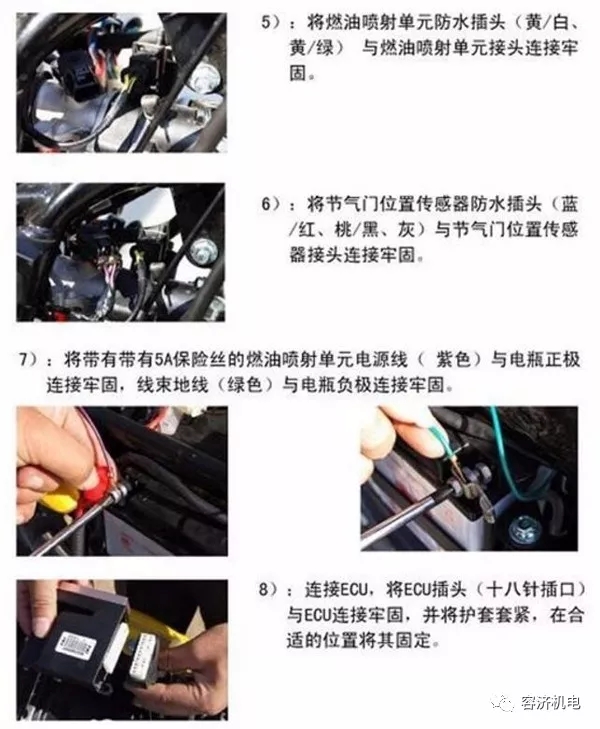 5）：将燃油喷射单元防水插头（黄/白、黄/绿） 与燃油喷射单元接头连接牢固。

6）：将节气门位置传感器防水插头（蓝/红、桃/黑、灰）与节气门位置传感器接头连接牢固。

7）：将带有带有5A保险丝的燃油喷射单元电源线（ 紫色）与电瓶正极连接牢固，线束地线（绿色）与电瓶负极连接牢固。

8）：连接ECU，将ECU插头（十八针插口）与ECU连接牢固，并将护套套紧，在合适的位置将其固定。

容济机电