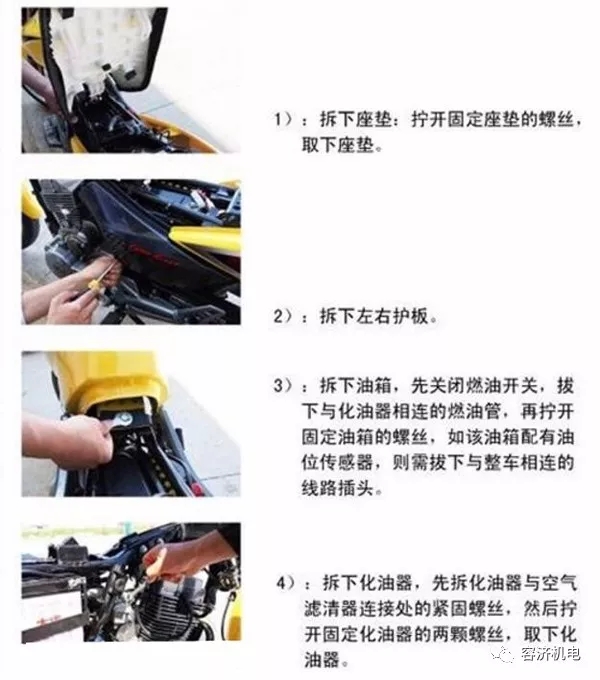 1）：拆下座垫：拧开固定座垫的螺丝，取下座垫。

2）：拆下左右护板。

3）：拆下油箱，先关闭燃油开关，拔下与化油器相连的燃油管，再拧开固定油箱的螺丝，如该油箱配有油位传感器，则需拔下与整车相连的线路插头。

4）：拆下化油器，先拆化油器与空气滤清器连接处的紧固螺丝，然后拧开固定化油器的两颗螺丝，取下化油器。

容济机电