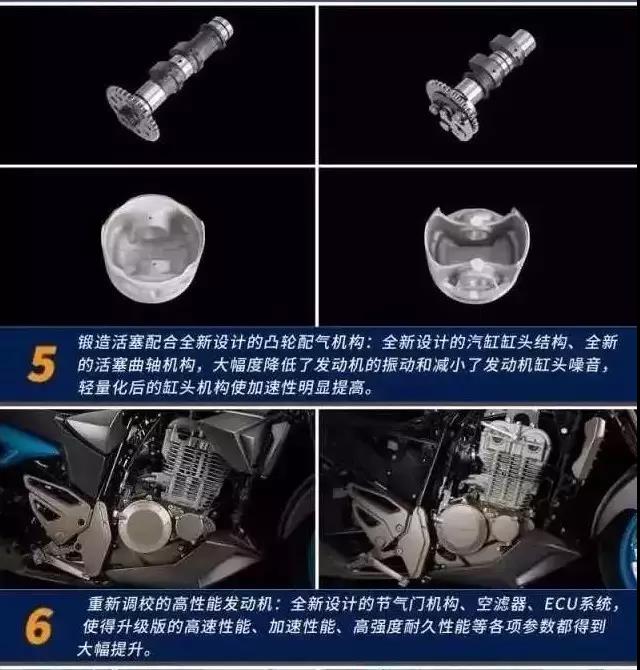 5

锻造活塞配合全新设计的凸轮配气机构：全新设计的汽缸缸头结构、全新的活塞曲轴机构，大幅度降低了发动机的振动和减小了发动机缸头噪音，轻量化后的缸头机构使加速性明显提高。

6

重新调校的高性能发动机：全新设计的节气门机构、空滤器、ECU系统，使得升级版的高速性能、加速性能、高强度耐久性能等各项参数都得到大幅提升。